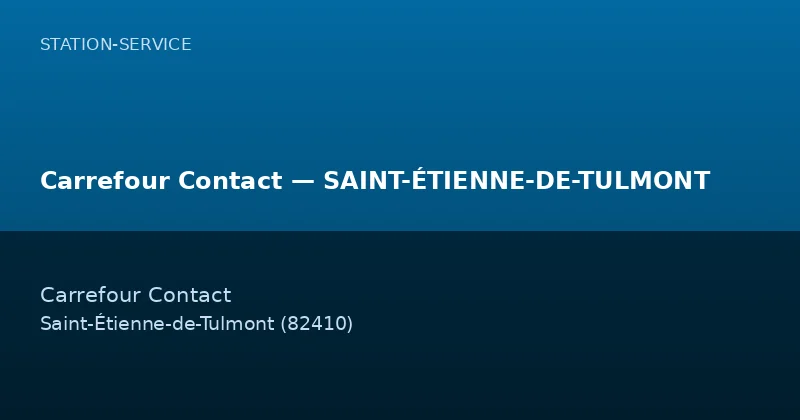 STATION-SERVICE

Carrefour Contact — SAINT-ÉTIENNE-DE-TULMONT

Carrefour Contact
Saint-Étienne-de-Tulmont (82410)