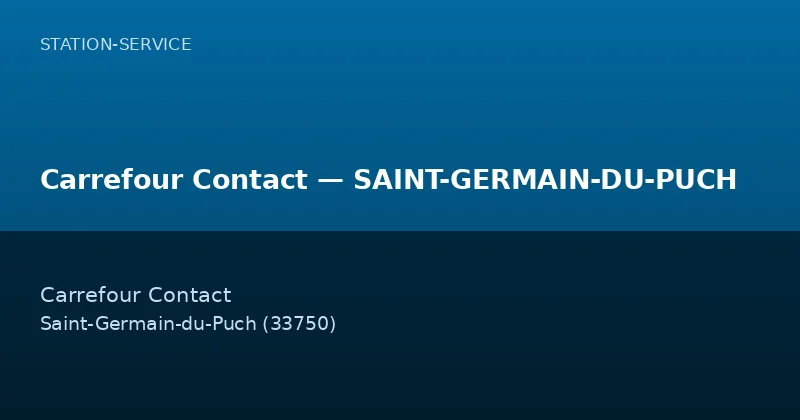 STATION-SERVICE

Carrefour Contact — SAINT-GERMAIN-DU-PUCH

Carrefour Contact
Saint-Germain-du-Puch (33750)