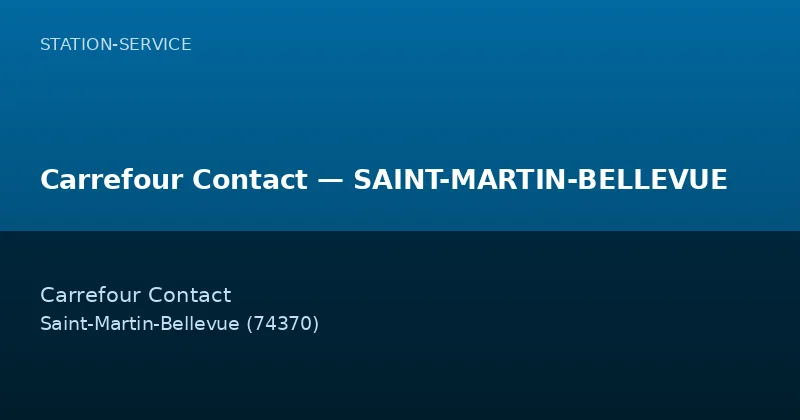 STATION-SERVICE

Carrefour Contact — SAINT-MARTIN-BELLEVUE

Carrefour Contact
Saint-Martin-Bellevue (74370)