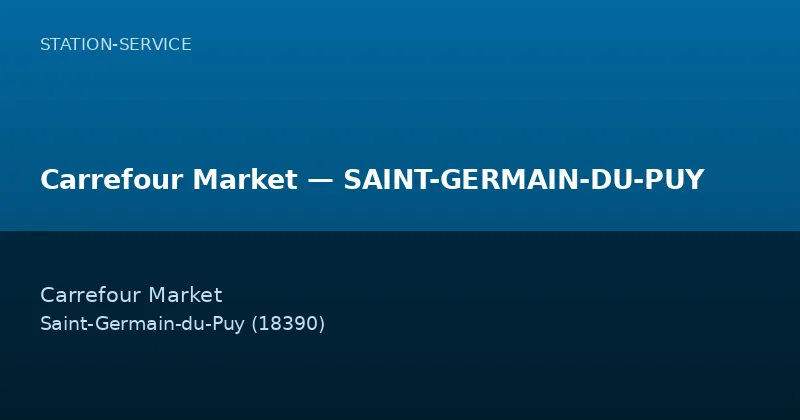 STATION-SERVICE

Carrefour Market — SAINT-GERMAIN-DU-PUY

Carrefour Market
Saint-Germain-du-Puy (18390)