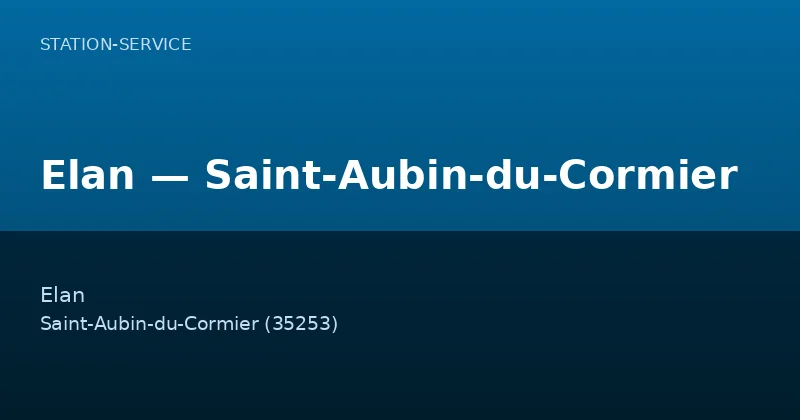 STATION-SERVICE

Elan — Saint-Aubin-du-Cormier

Elan

Saint-Aubin-du-Cormier (35253)