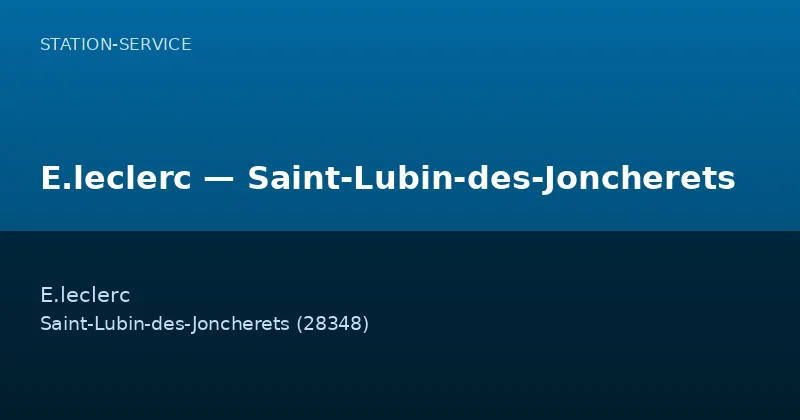 STATION-SERVICE

E.leclerc — Saint-Lubin-des-Joncherets

E.leclerc
Saint-Lubin-des-Joncherets (28348)