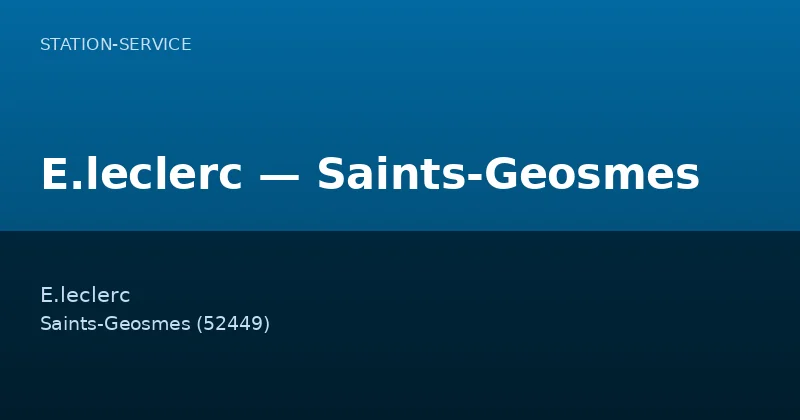 STATION-SERVICE

E.leclerc — Saints-Geosmes

E.leclerc
Saints-Geosmes (52449)