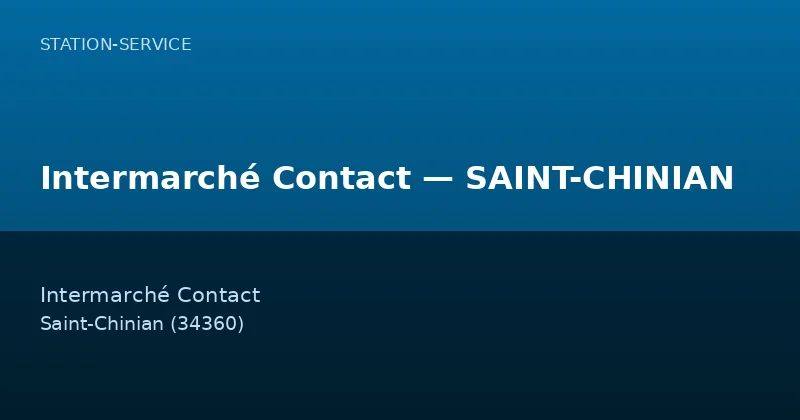 STATION-SERVICE

Intermarché Contact — SAINT-CHINIAN

Intermarché Contact
Saint-Chinian (34360)