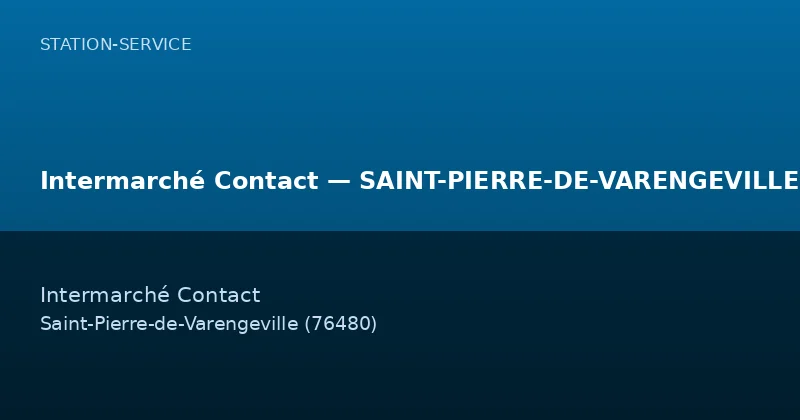 STATION-SERVICE

Intermarché Contact — SAINT-PIERRE-DE-VARENGEVILLE

Intermarché Contact
Saint-Pierre-de-Varengeville (76480)