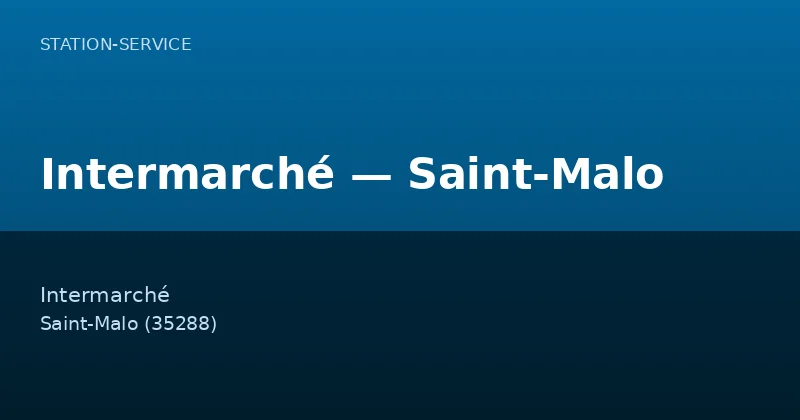 STATION-SERVICE

Intermarché — Saint-Malo

Intermarché
Saint-Malo (35288)