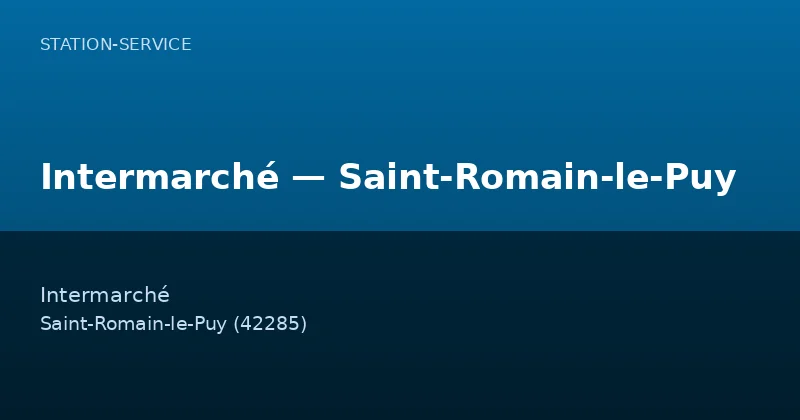 STATION-SERVICE

Intermarché — Saint-Romain-le-Puy

Intermarché
Saint-Romain-le-Puy (42285)