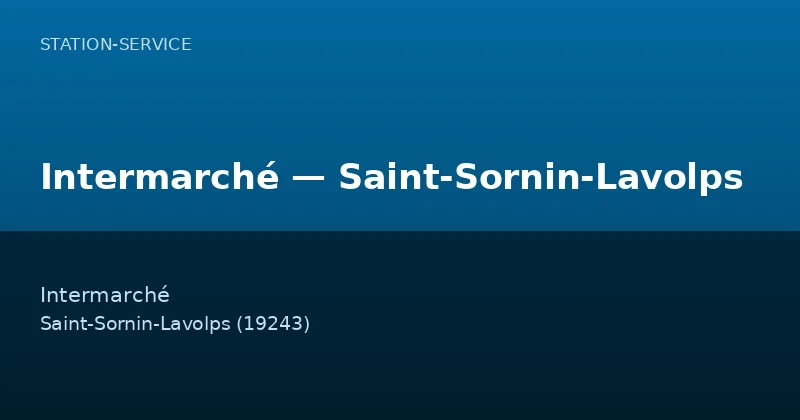 STATION-SERVICE

Intermarché — Saint-Sornin-Lavolps

Intermarché
Saint-Sornin-Lavolps (19243)