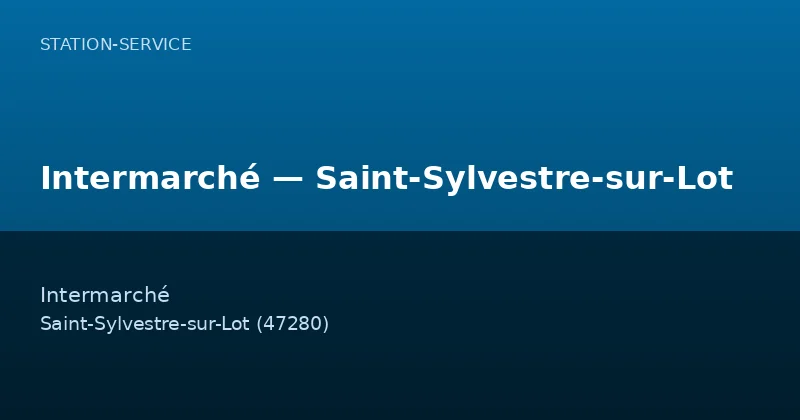 STATION-SERVICE

Intermarché — Saint-Sylvestre-sur-Lot

Intermarché
Saint-Sylvestre-sur-Lot (47280)