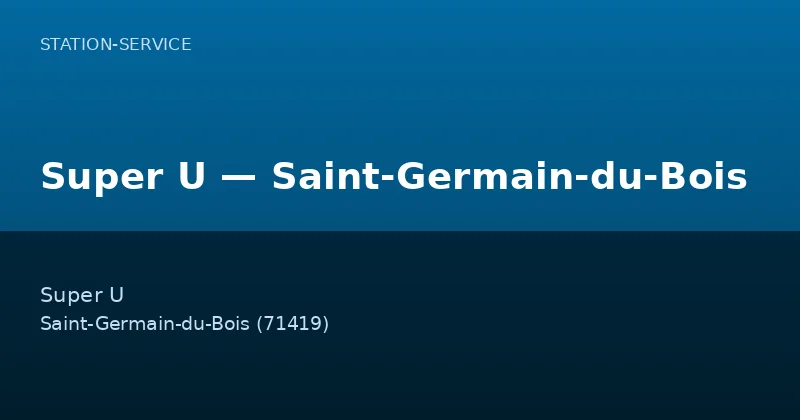 STATION-SERVICE

Super U — Saint-Germain-du-Bois

Super U
Saint-Germain-du-Bois (71419)