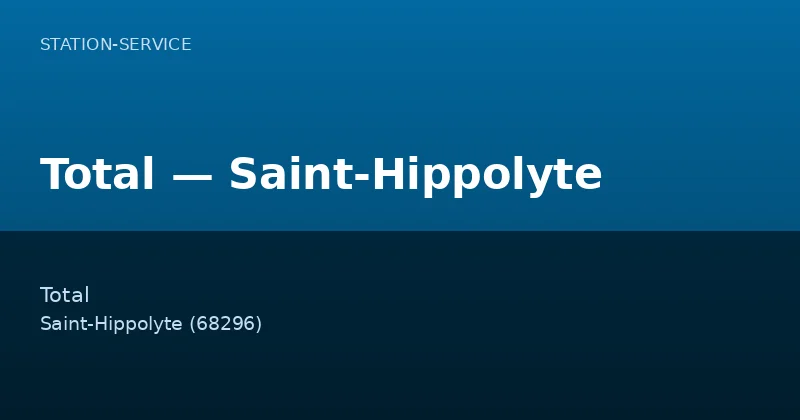 STATION-SERVICE

Total — Saint-Hippolyte

Total
Saint-Hippolyte (68296)