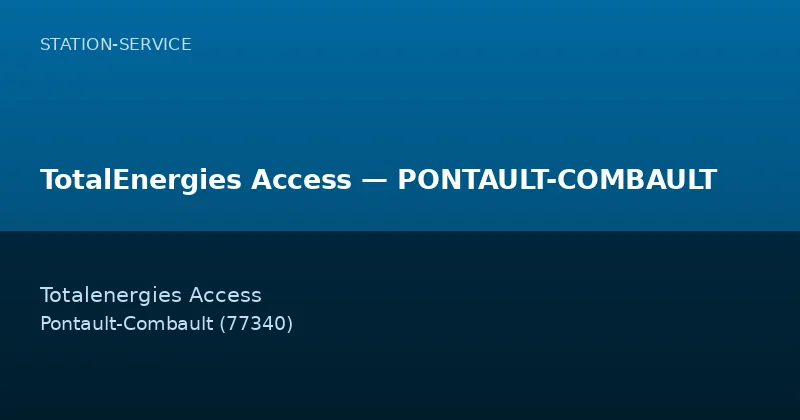 STATION-SERVICE

TotalEnergies Access — PONTAULT-COMBAULT

Totalenergies Access
Pontault-Combault (77340)