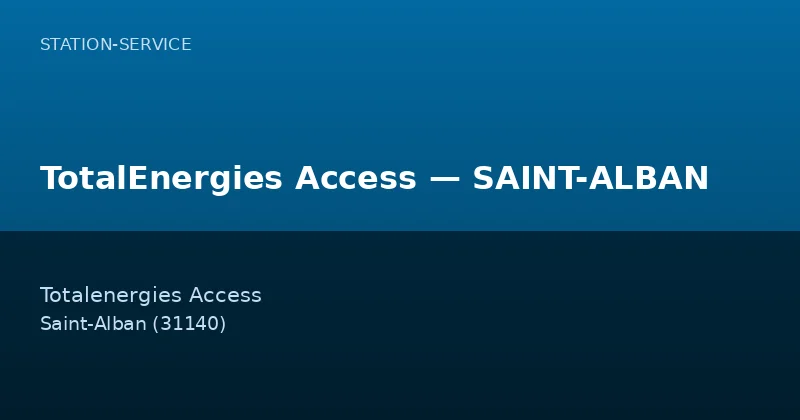 STATION-SERVICE

TotalEnergies Access — SAINT-ALBAN

Totalenergies Access
Saint-Alban (31140)