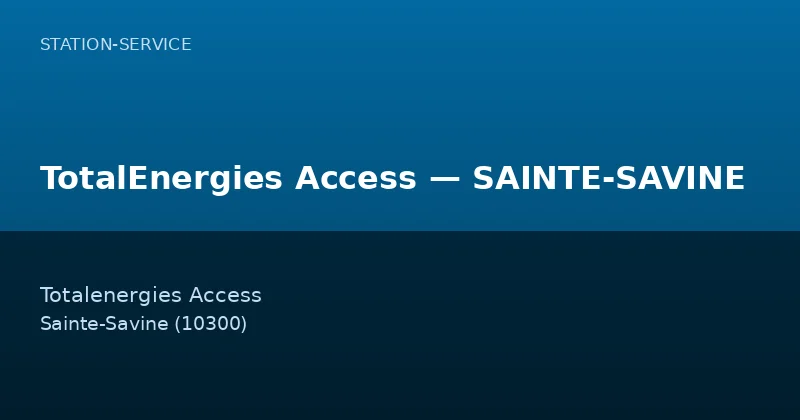 STATION-SERVICE

TotalEnergies Access — SAINTE-SAVINE

Totalenergies Access
Sainte-Savine (10300)